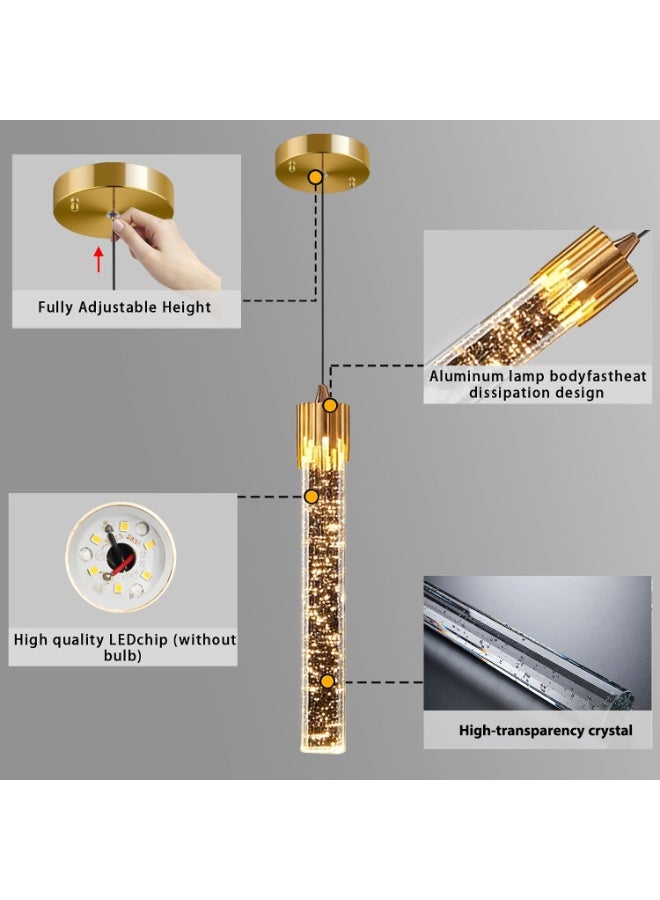 Fully Adjustable Height

Aluminum lamp bodyfastheat dissipation design

High quality LEDchip (without bulb)

High-transparency crystal